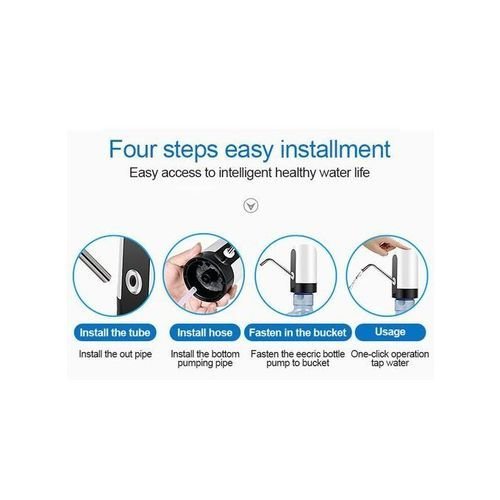 Four steps easy installment
Easy access to intelligent healthy water life

Install the tube
Install the out pipe

Install hose
Install the bottom pumping pipe

Fasten in the bucket
Fasten the eecric bottle pump to bucket

Usage
One-click operation tap water