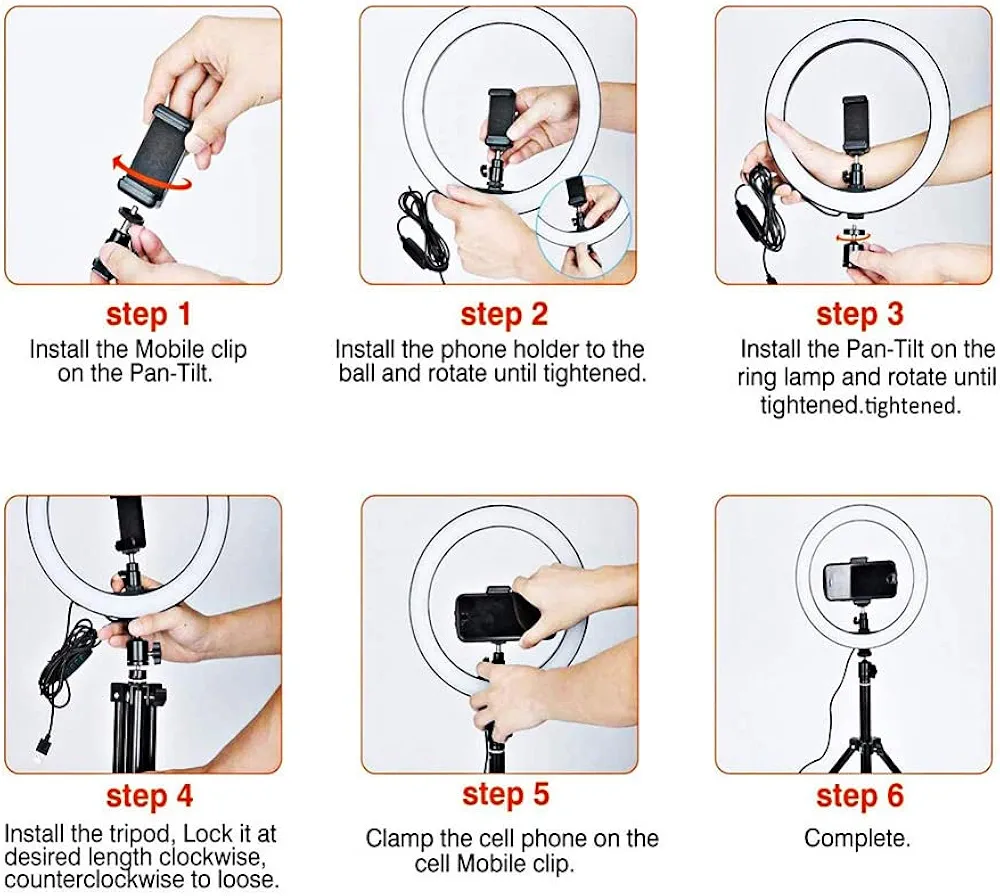 step 1
Install the Mobile clip on the Pan-Tilt.

step 2
Install the phone holder to the ball and rotate until tightened.

step 3
Install the Pan-Tilt on the ring lamp and rotate until tightened.tightened.

step 4
Install the tripod, Lock it at desired length clockwise, counterclockwise to loose.

step 5
Clamp the cell phone on the cell Mobile clip.

step 6
Complete.